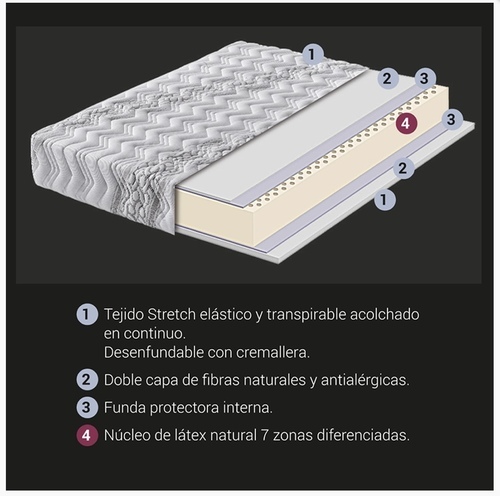 1
2
3
4
3
2
1

1 Tejido Stretch elástico y transpirable acolchado en continuo.
Desenfundable con cremallera.

2 Doble capa de fibras naturales y antialérgicas.

3 Funda protectora interna.

4 Núcleo de látex natural 7 zonas diferenciadas.